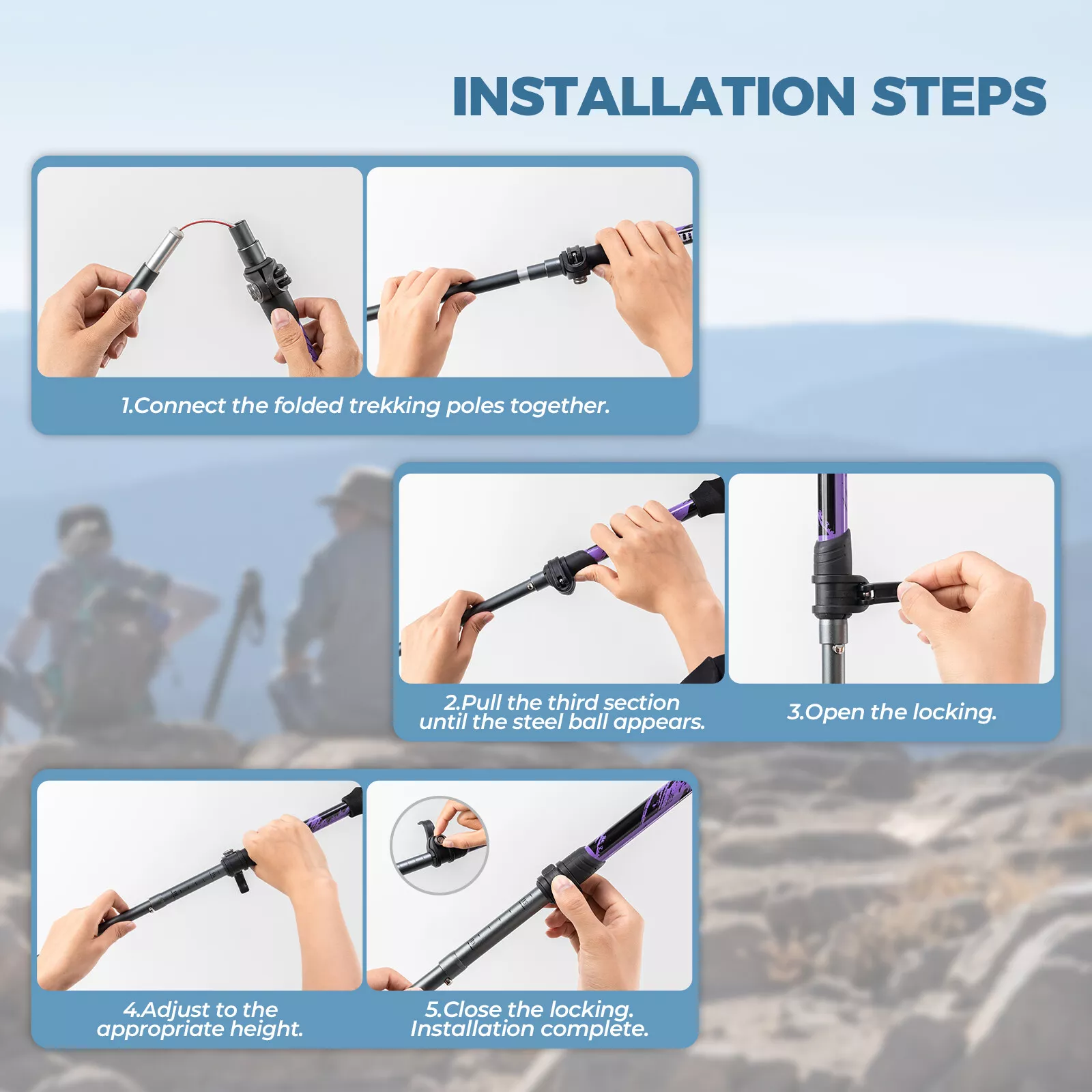 INSTALLATION STEPS

1.Connect the folded trekking poles together.

2.Pull the third section until the steel ball appears.

3.Open the locking.

4.Adjust to the appropriate height.

5.Close the locking. Installation complete.